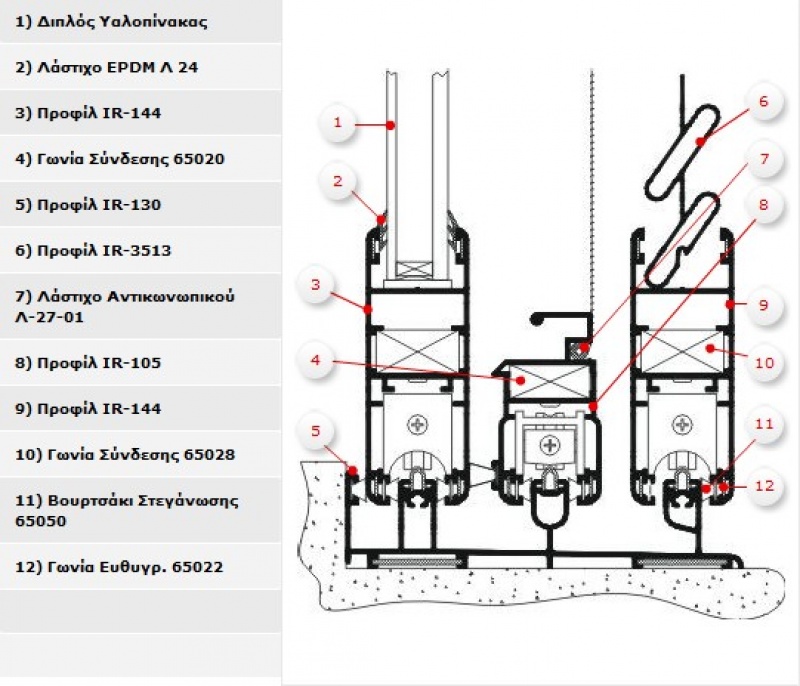 1) Διπλός Υαλοπίνακας

2) Λάστιχο EPDM Λ 24

3) Προφίλ IR-144

4) Γωνία Σύνδεσης 65020

5) Προφίλ IR-130

6) Προφίλ IR-3513

7) Λάστιχο Αντικωνωπικού Λ-27-01

8) Προφίλ IR-105

9) Προφίλ IR-144

10) Γωνία Σύνδεσης 65028

11) Βουρτσάκι Στεγάνωσης 65050

12) Γωνία Ευθυγρ. 65022

1
2
3
4
5
6
7
8
9
10
11
12